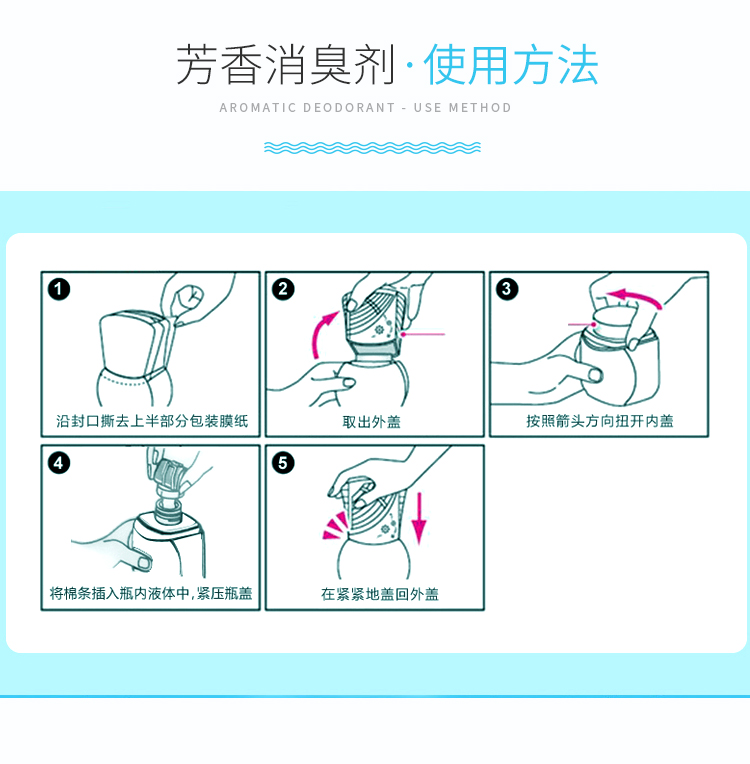 芳香消臭剂·使用方法

AROMATIC DEODORANT - USE METHOD

1
沿封口撕去上半部分包装膜纸

2
取出外盖

3
按照箭头方向扭开内盖

4
将棉条插入瓶内液体中，紧压瓶盖

5
在紧紧地盖回外盖