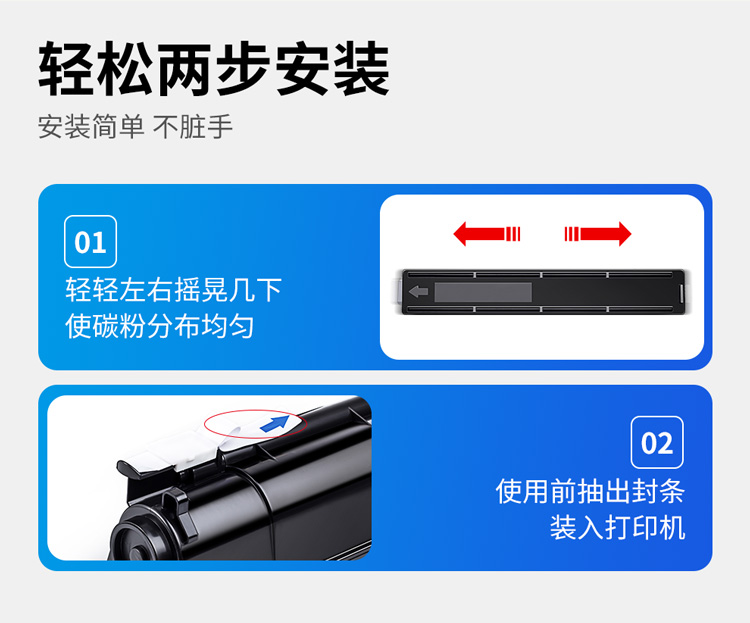 轻松两步安装

安装简单 不脏手

01

轻轻左右摇晃几下
使碳粉分布均匀

02

使用前抽出封条
装入打印机