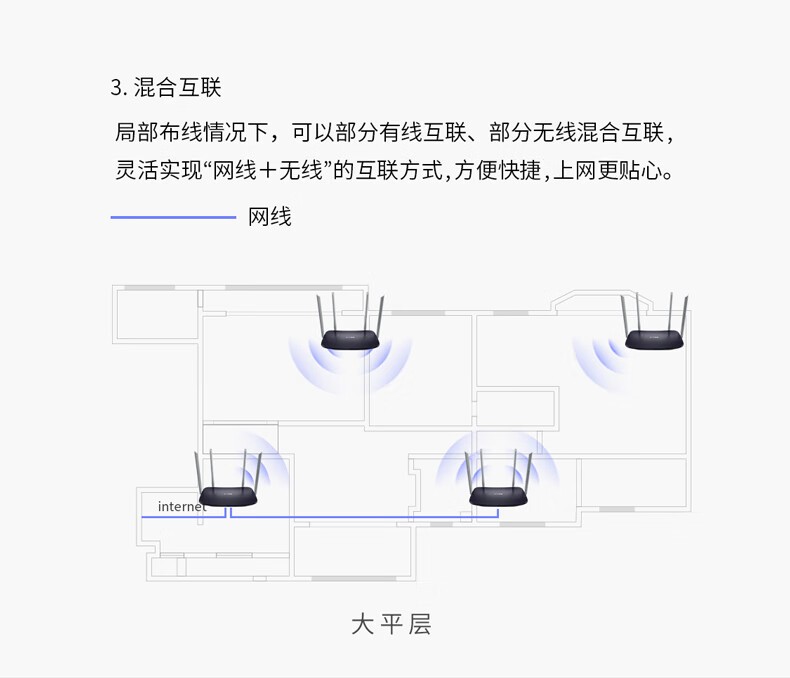 3. 混合互联

局部布线情况下，可以部分有线互联、部分无线混合互联，灵活实现“网线＋无线”的互联方式，方便快捷，上网更贴心。

网线

internet

大平层