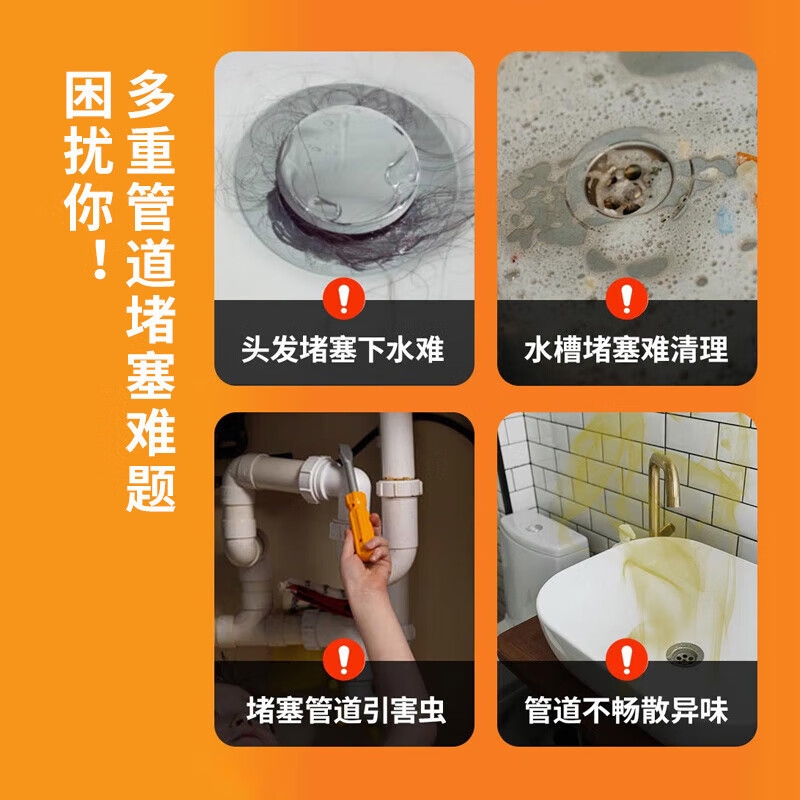 多重管道堵塞难题
困扰你！

头发堵塞下水难

水槽堵塞难清理

堵塞管道引害虫

管道不畅散异味